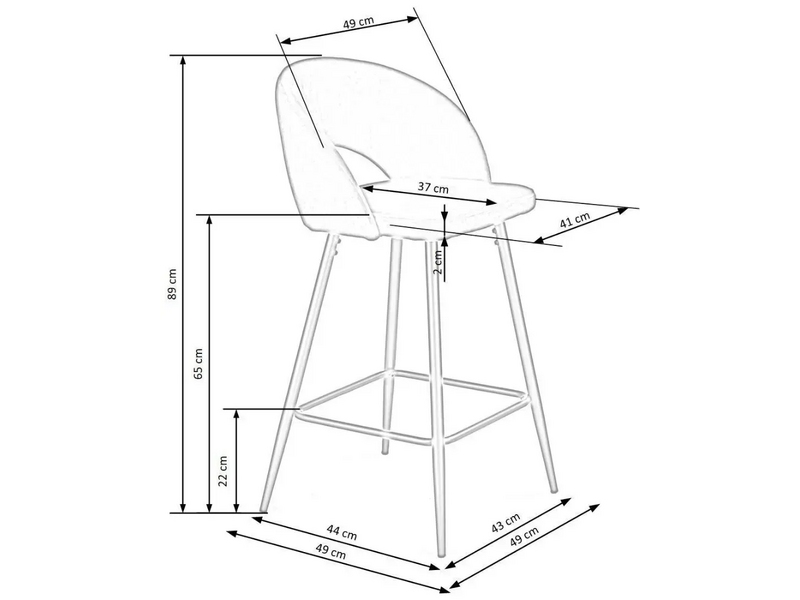 49 cm
37 cm
41 cm
2 cm
89 cm
65 cm
22 cm
44 cm
49 cm
43 cm
49 cm