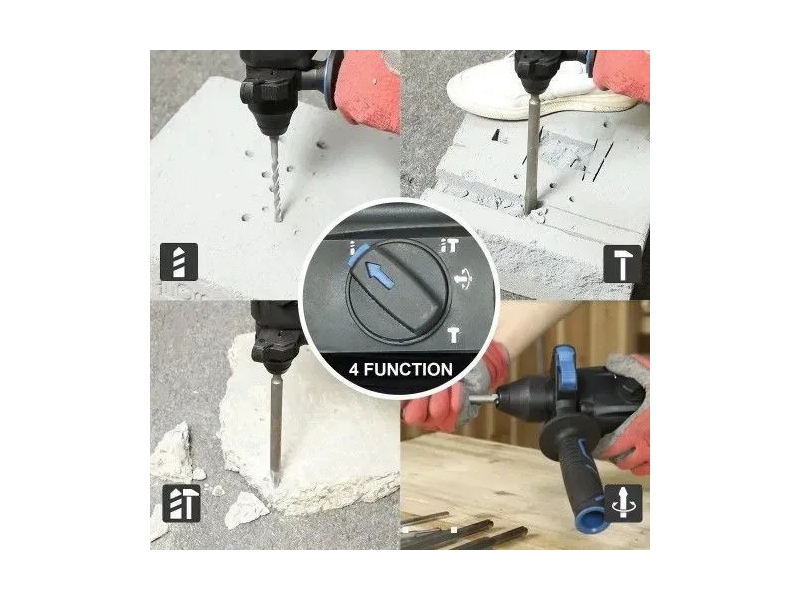 4 FUNCTION