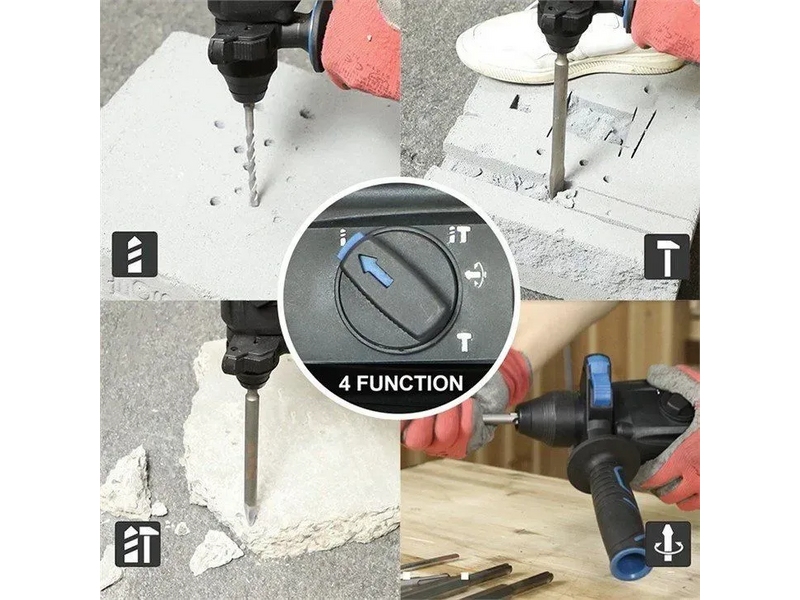 4 FUNCTION