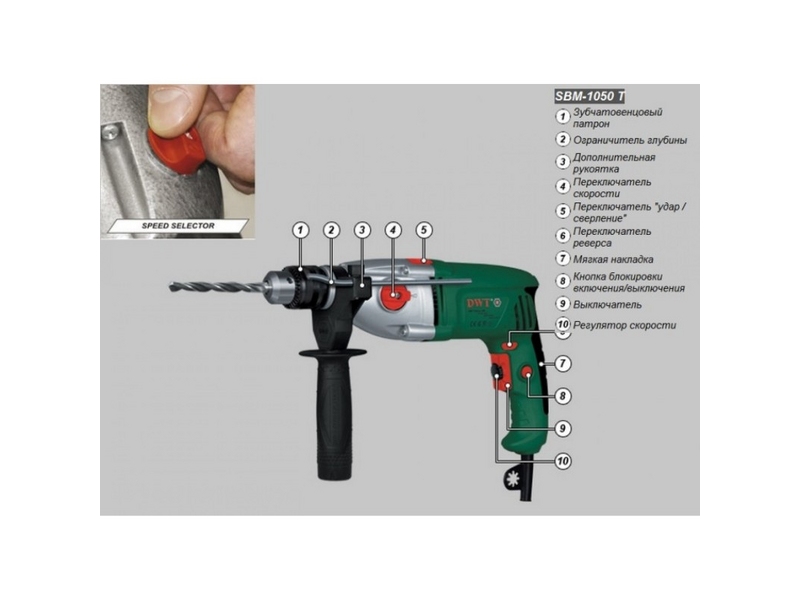 SPEED SELECTOR

SBM-1050 T

1 Зубчатовенцовый патрон
2 Ограничитель глубины
3 Дополнительная рукоятка
4 Переключатель скорости
5 Переключатель "удар / сверление"
6 Переключатель реверса
7 Мягкая накладка
8 Кнопка блокировки включения/выключения
9 Выключатель
10 Регулятор скорости

1 2 3 4 5

DWT

6
7
8
9
10